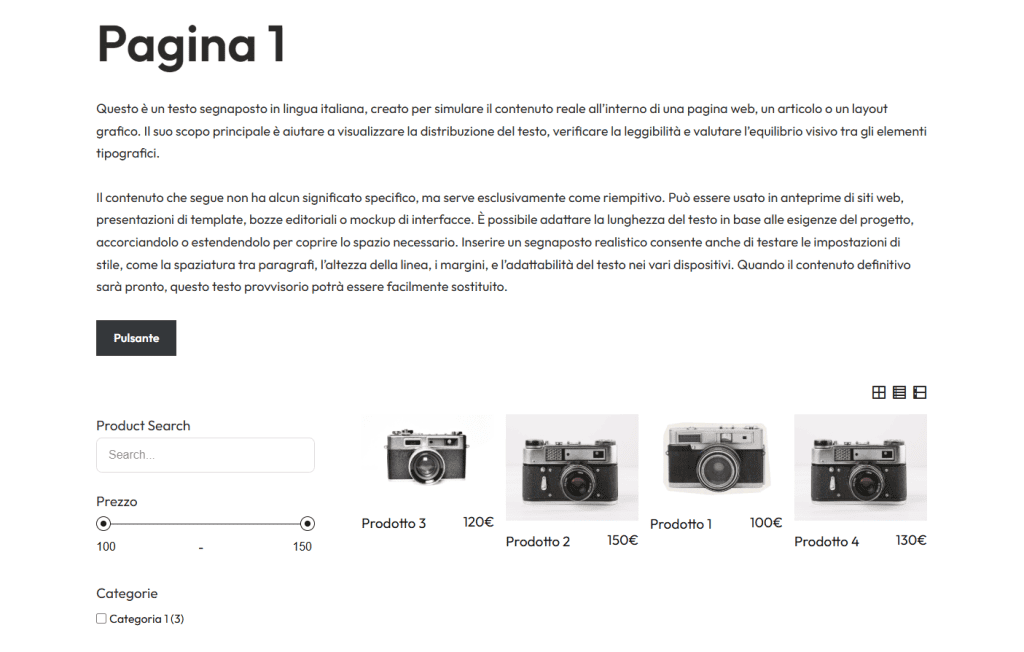 Pagina 1

Questo è un testo segnaposto in lingua italiana, creato per simulare il contenuto reale all'interno di una pagina web, un articolo o un layout grafico. Il suo scopo principale è aiutare a visualizzare la distribuzione del testo, verificare la leggibilità e valutare l'equilibrio visivo tra gli elementi tipografici.

Il contenuto che segue non ha alcun significato specifico, ma serve esclusivamente come riempitivo. Può essere usato in anteprime di siti web, presentazioni di template, bozze editoriali o mockup di interfacce. È possibile adattare la lunghezza del testo in base alle esigenze del progetto, accorciandolo o estendendolo per coprire lo spazio necessario. Inserire un segnaposto realistico consente anche di testare le impostazioni di stile, come la spaziatura tra paragrafi, l'altezza della linea, i margini, e l'adattabilità del testo nei vari dispositivi. Quando il contenuto definitivo sarà pronto, questo testo provvisorio potrà essere facilmente sostituito.

Pulsante

Product Search

Search...

Prezzo

100 - 150

Categorie

Categoria 1 (3)

Prodotto 3 120€

Prodotto 2 150€

Prodotto 1 100€

Prodotto 4 130€